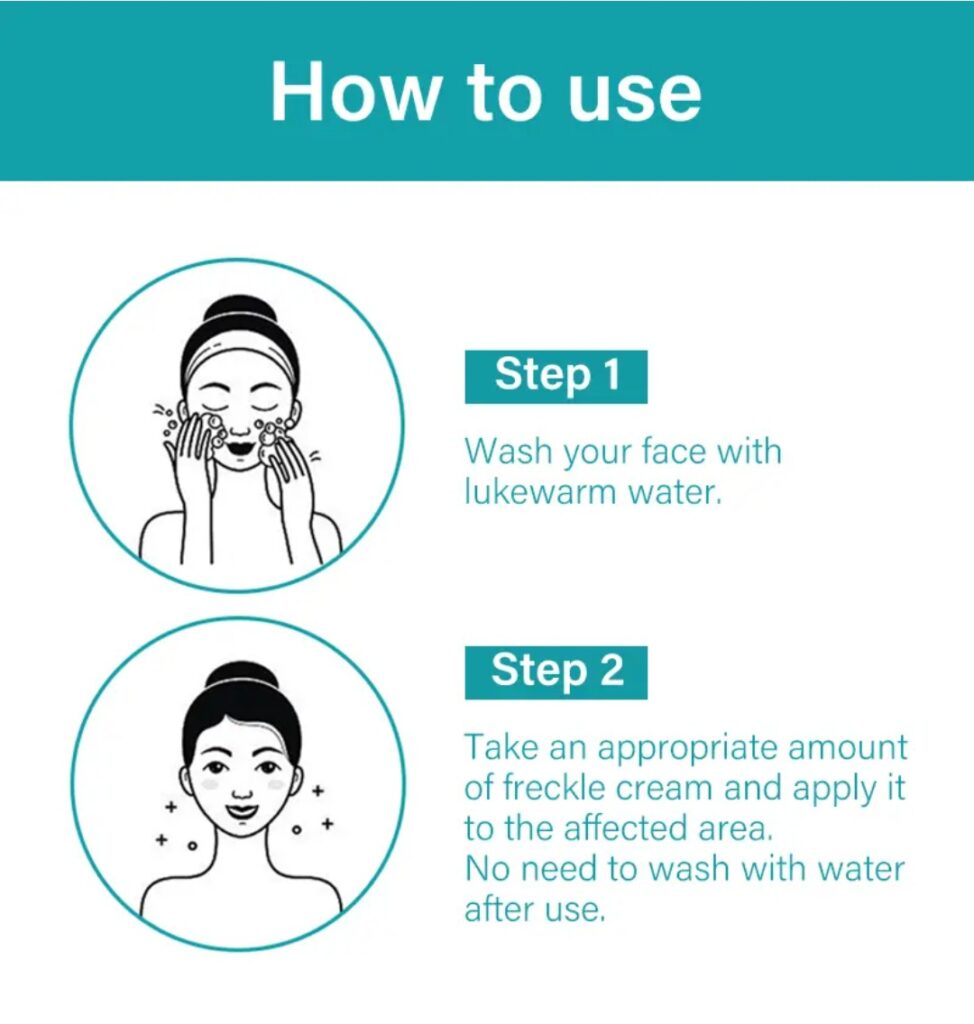 How to use

Step 1

Wash your face with lukewarm water.

Step 2

Take an appropriate amount of freckle cream and apply it to the affected area.
No need to wash with water after use.