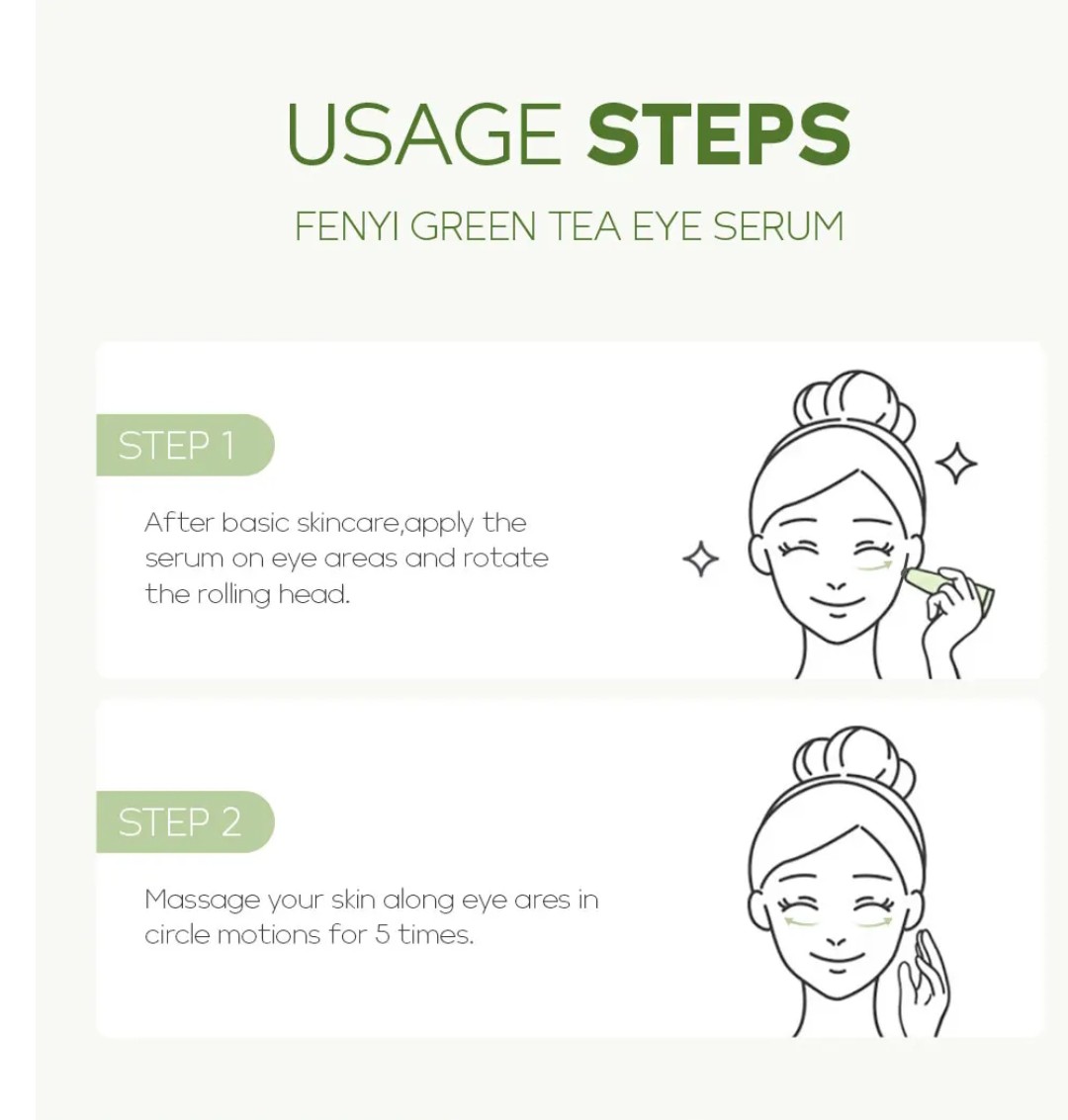 USAGE STEPS

FENYI GREEN TEA EYE SERUM

STEP 1

After basic skincare,apply the serum on eye areas and rotate the rolling head.

STEP 2

Massage your skin along eye ares in circle motions for 5 times.