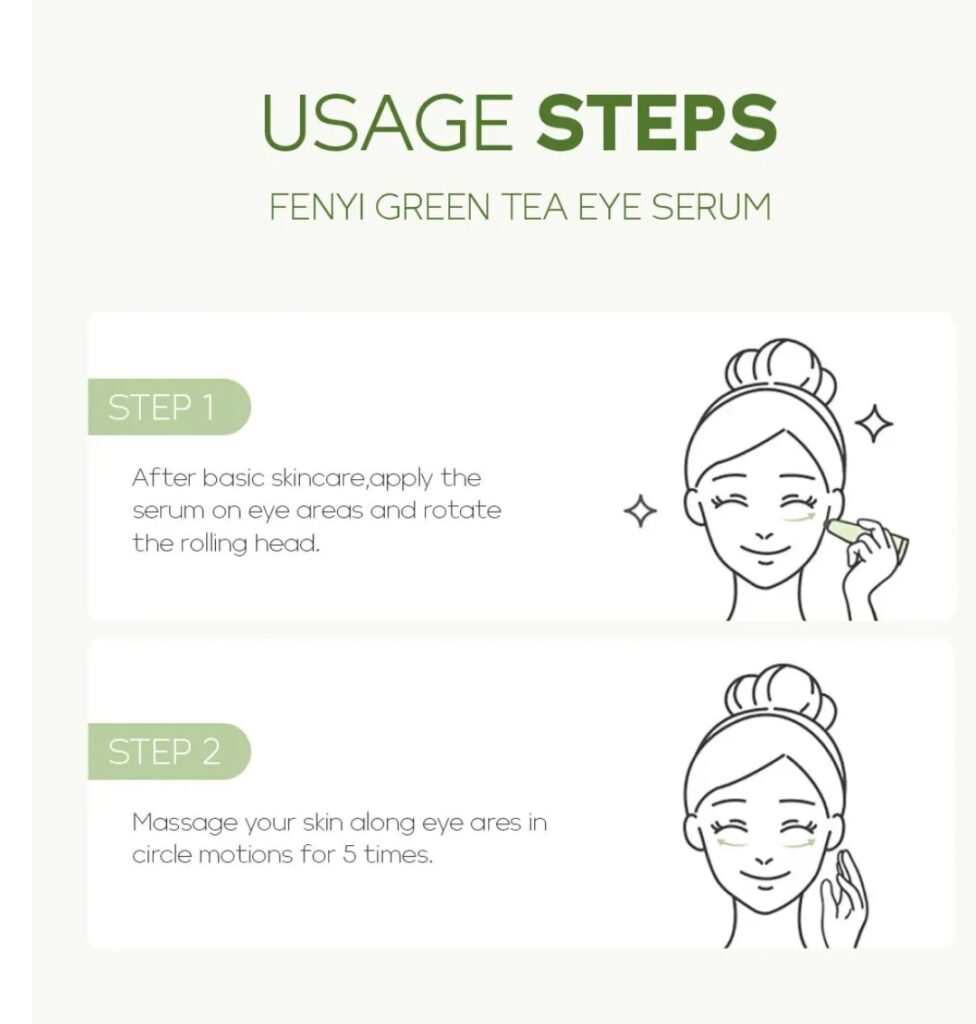 USAGE STEPS

FENYI GREEN TEA EYE SERUM

STEP 1

After basic skincare,apply the serum on eye areas and rotate the rolling head.

STEP 2

Massage your skin along eye ares in circle motions for 5 times.